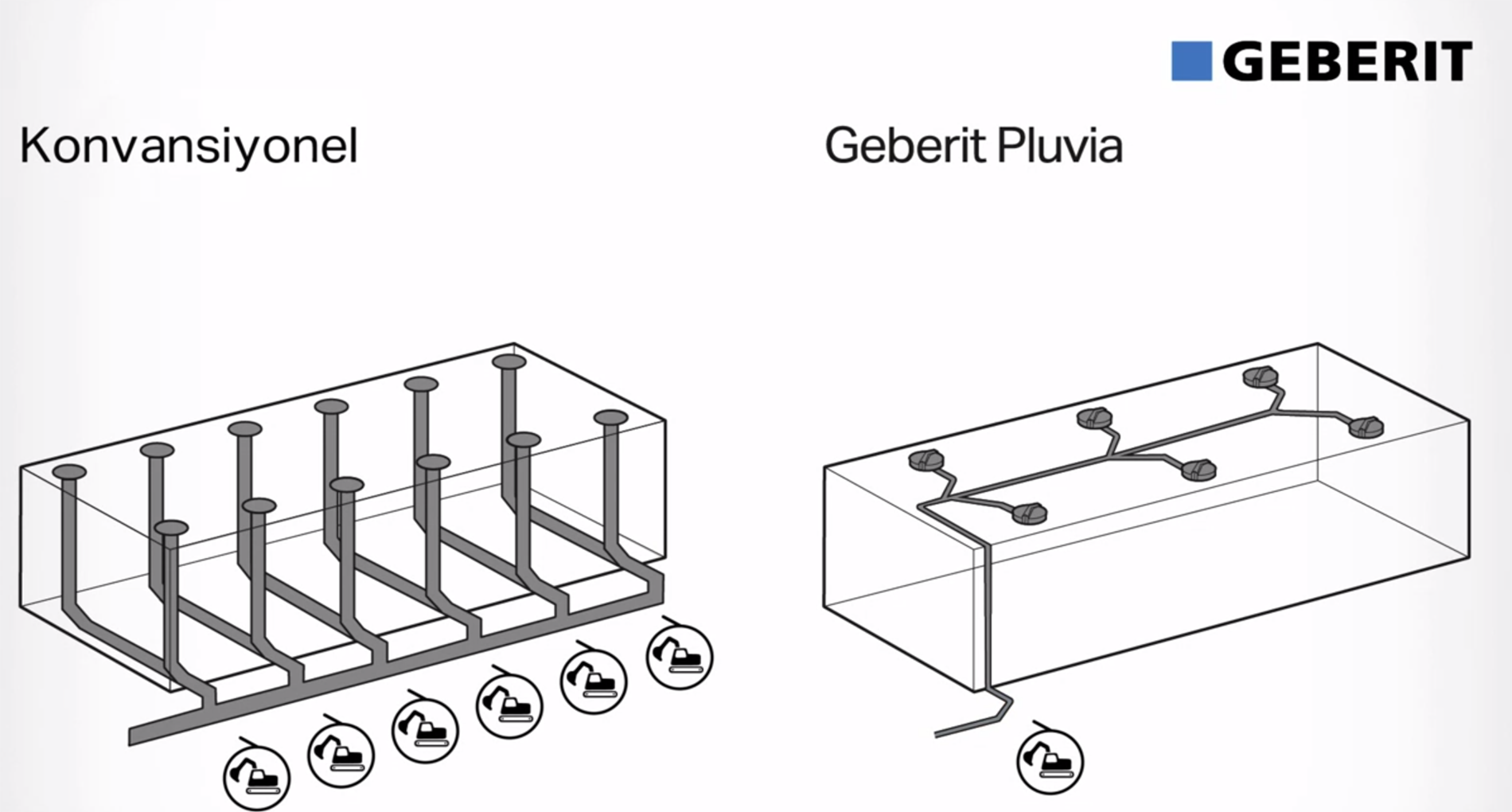 GEBERIT

Konvansiyonel

Geberit Pluvia